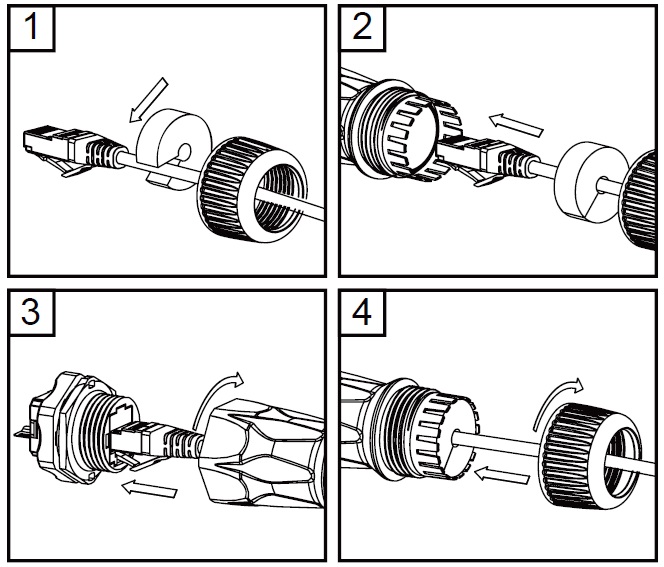 1

2

3

4